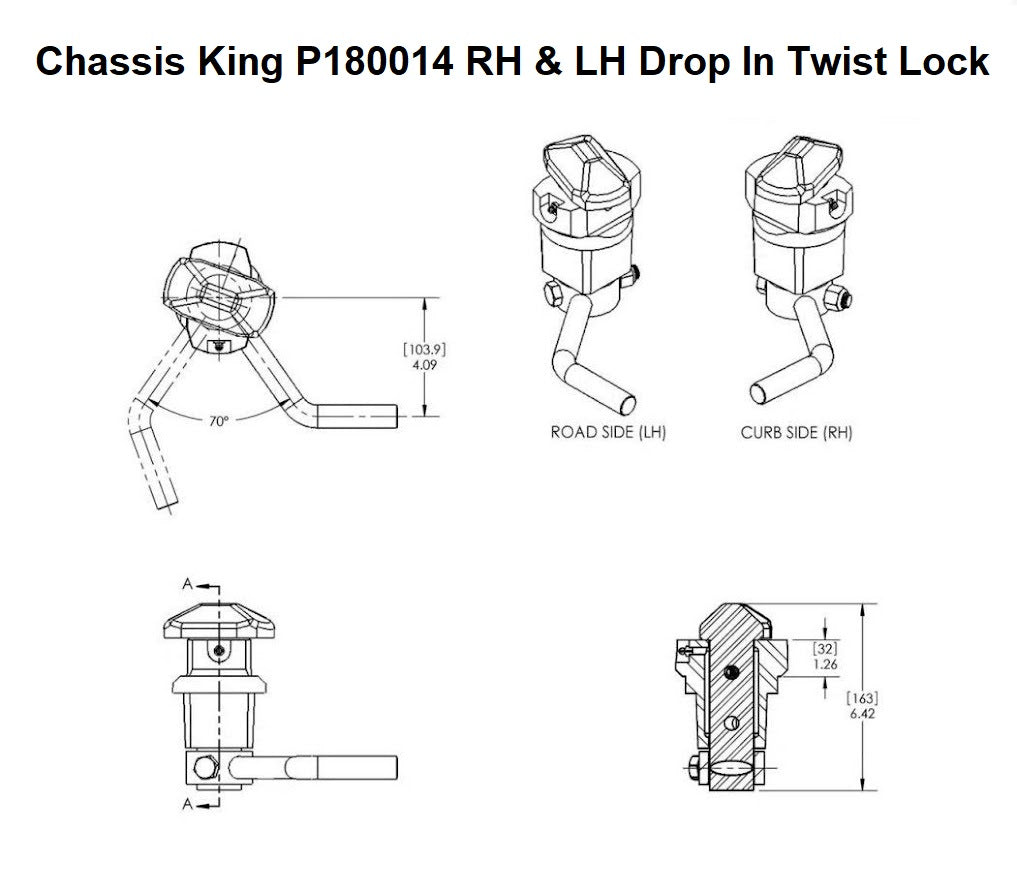 Chassis King P180014 RH & LH Drop In Twist Lock

[103.9]
4.09

70°

ROAD SIDE (LH)

CURB SIDE (RH)

A

A

[32]
1.26

[163]
6.42